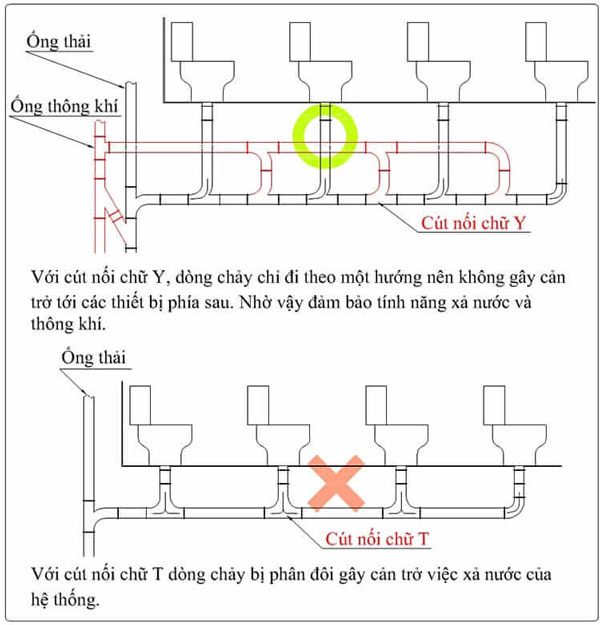 Ống thải

Ống thông khí

Cút nối chữ Y

Với cút nối chữ Y, dòng chảy chỉ đi theo một hướng nên không gây cản trở tới các thiết bị phía sau. Nhờ vậy đảm bảo tính năng xả nước và thông khí.

Ống thải

Cút nối chữ T

Với cút nối chữ T dòng chảy bị phân đôi gây cản trở việc xả nước của hệ thống.