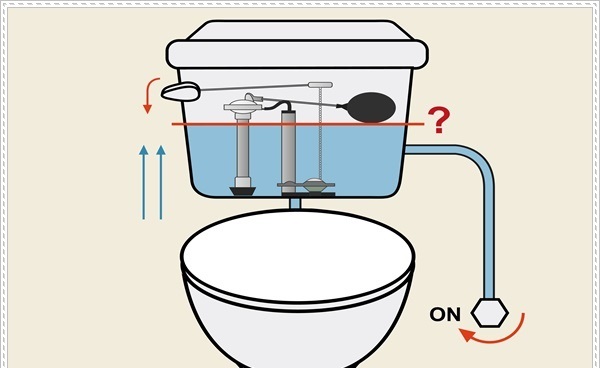 ?

ON