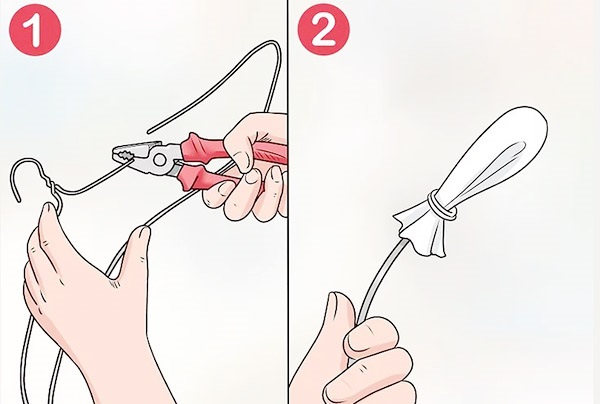 1

2