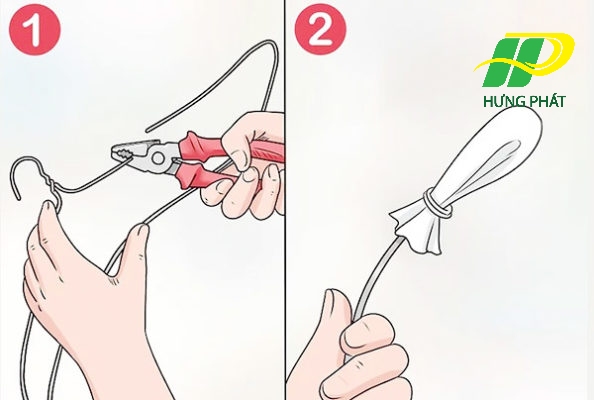 1

2

HƯNG PHÁT